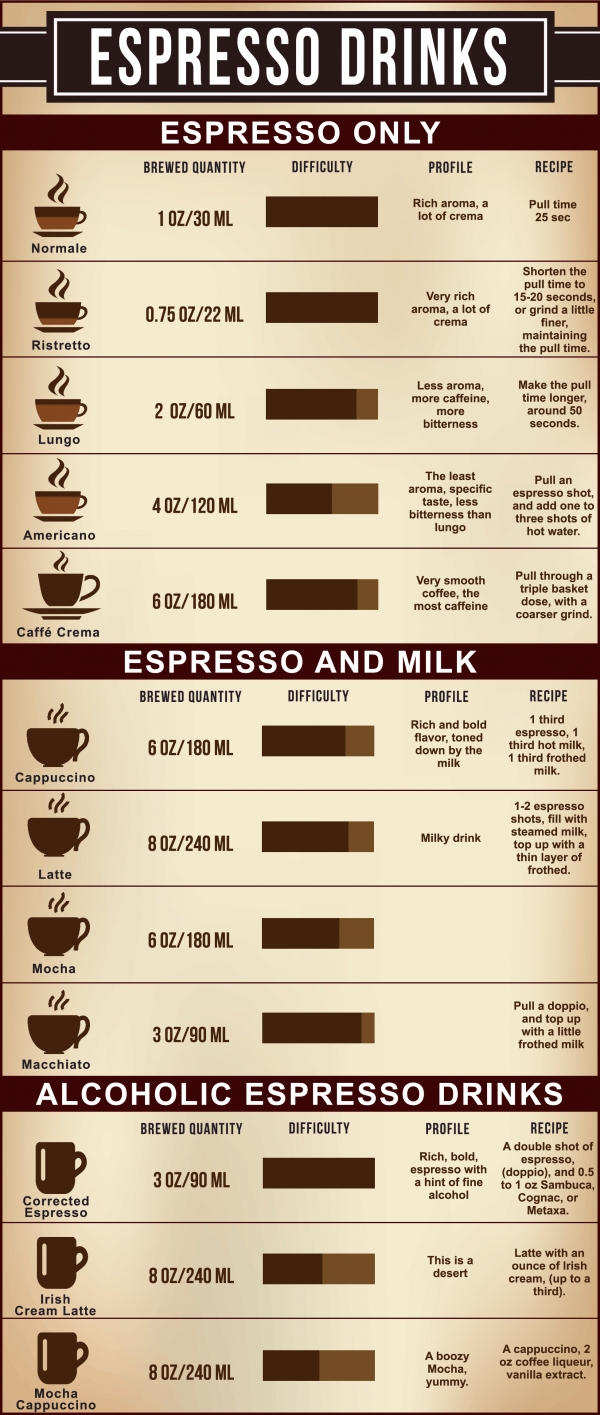 ESPRESSO DRINKS

ESPRESSO ONLY

| | BREWED QUANTITY | DIFFICULTY | PROFILE | RECIPE |
|---|---|---|---|---|
| Normale | 1 OZ/30 ML | | Rich aroma, a lot of crema | Pull time 25 sec |
| Ristretto | 0.75 OZ/22 ML | | Very rich aroma, a lot of crema | Shorten the pull time to 15-20 seconds, or grind a little finer, maintaining the pull time. |
| Lungo | 2 OZ/60 ML | | Less aroma, more caffeine, more bitterness | Make the pull time longer, around 50 seconds. |
| Americano | 4 OZ/120 ML | | The least aroma, specific taste, less bitterness than lungo | Pull an espresso shot, and add one to three shots of hot water. |
| Caffé Crema | 6 OZ/180 ML | | Very smooth coffee, the most caffeine | Pull through a triple basket dose, with a coarser grind. |

ESPRESSO AND MILK

| | BREWED QUANTITY | DIFFICULTY | PROFILE | RECIPE |
|---|---|---|---|---|
| Cappuccino | 6 OZ/180 ML | | Rich and bold flavor, toned down by the milk | 1 third espresso, 1 third hot milk, 1 third frothed milk. |
| Latte | 8 OZ/240 ML | | Milky drink | 1-2 espresso shots, fill with steamed milk, top up with a thin layer of frothed. |
| Mocha | 6 OZ/180 ML | | | |
| Macchiato | 3 OZ/90 ML | | | Pull a doppio, and top up with a little frothed milk |

ALCOHOLIC ESPRESSO DRINKS

| | BREWED QUANTITY | DIFFICULTY | PROFILE | RECIPE |
|---|---|---|---|---|
| Corrected Espresso | 3 OZ/90 ML | | Rich, bold, espresso with a hint of fine alcohol | A double shot of espresso, (doppio), and 0.5 to 1 oz Sambuca, Cognac, or Metaxa. |
| Irish Cream Latte | 8 OZ/240 ML | | This is a desert | Latte with an ounce of Irish cream, (up to a third). |
| Mocha Cappuccino | 8 OZ/240 ML | | A boozy Mocha, yummy. | A cappuccino, 2 oz coffee liqueur, vanilla extract. |