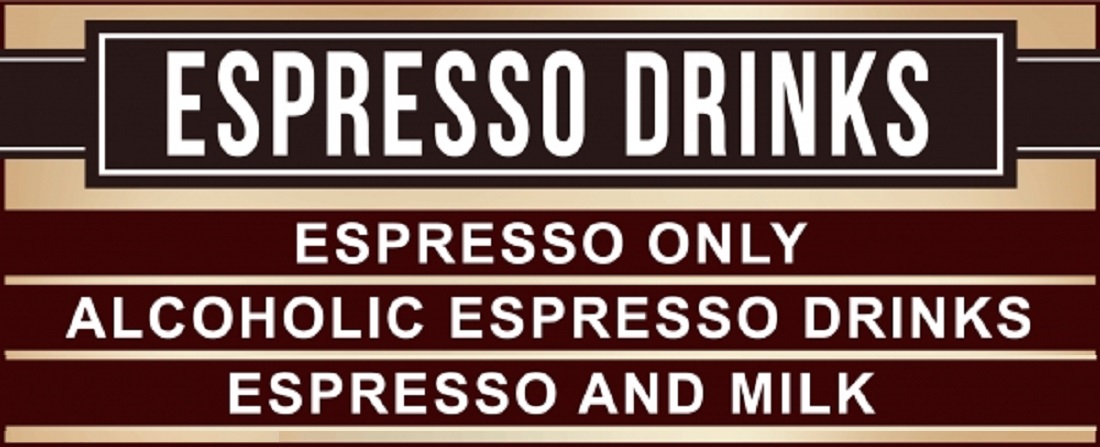 ESPRESSO DRINKS

ESPRESSO ONLY

ALCOHOLIC ESPRESSO DRINKS

ESPRESSO AND MILK